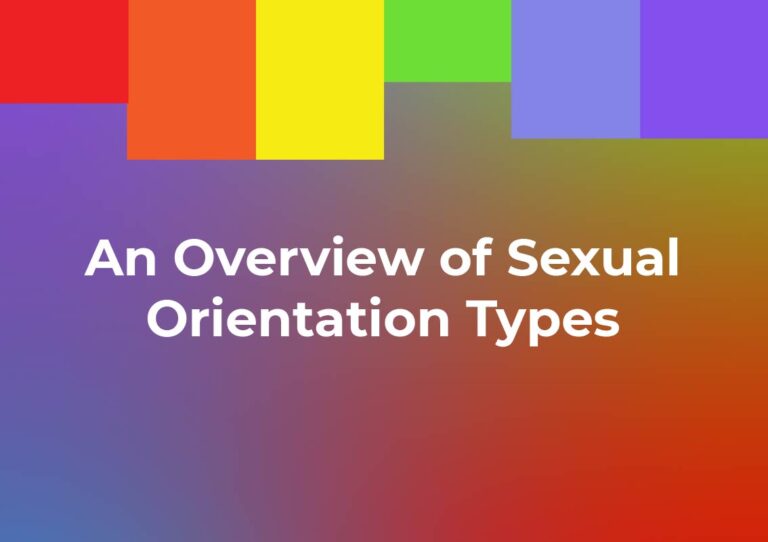 An Overview of Sexual Orientation Types