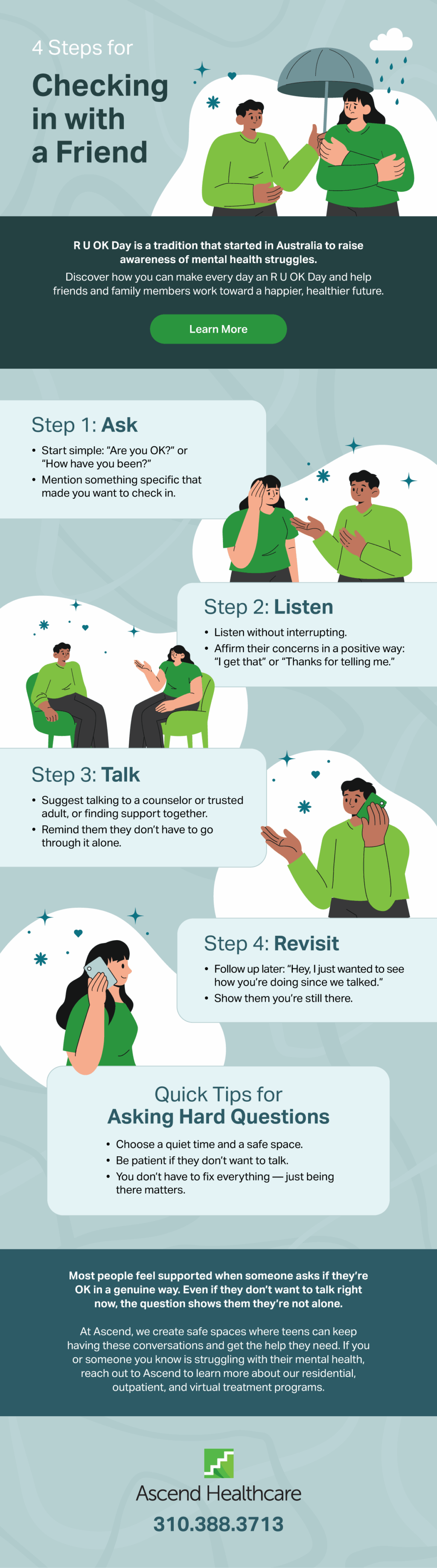 4 Steps for

Checking in with a Friend

R U OK Day is a tradition that started in Australia to raise awareness of mental health struggles.

Discover how you can make every day an R U OK Day and help friends and family members work toward a happier, healthier future.

Learn More

Step 1: Ask

• Start simple: "Are you OK?" or "How have you been?"
• Mention something specific that made you want to check in.

Step 2: Listen

• Listen without interrupting.
• Affirm their concerns in a positive way: "I get that" or "Thanks for telling me."

Step 3: Talk

• Suggest talking to a counselor or trusted adult, or finding support together.
• Remind them they don't have to go through it alone.

Step 4: Revisit

• Follow up later: "Hey, I just wanted to see how you're doing since we talked."
• Show them you're still there.

Quick Tips for
Asking Hard Questions

• Choose a quiet time and a safe space.
• Be patient if they don't want to talk.
• You don't have to fix everything — just being there matters.

Most people feel supported when someone asks if they're OK in a genuine way. Even if they don't want to talk right now, the question shows them they're not alone.

At Ascend, we create safe spaces where teens can keep having these conversations and get the help they need. If you or someone you know is struggling with their mental health, reach out to Ascend to learn more about our residential, outpatient, and virtual treatment programs.

Ascend Healthcare

310.388.3713